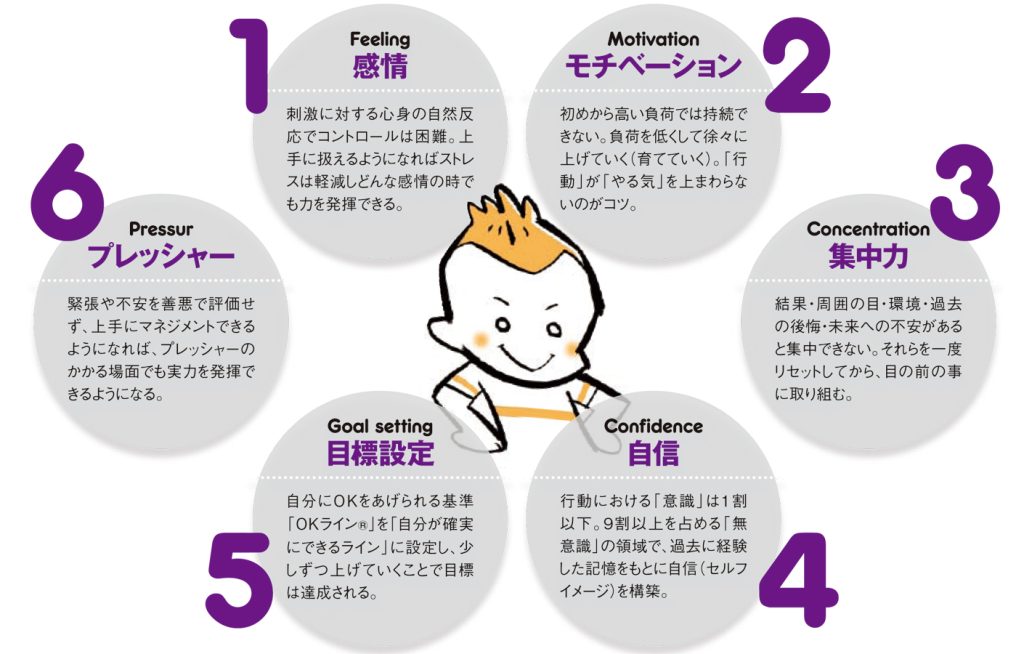 1
Feeling
感情

刺激に対する心身の自然反応でコントロールは困難。上手に扱えるようになればストレスは軽減しどんな感情の時でも力を発揮できる。

2
Motivation
モチベーション

初めから高い負荷では持続できない。負荷を低くして徐々に上げていく(育てていく)。「行動」が「やる気」を上まわらないのがコツ。

3
Concentration
集中力

結果・周囲の目・環境・過去の後悔・未来への不安があると集中できない。それらを一度リセットしてから、目の前の事に取り組む。

4
Confidence
自信

行動における「意識」は1割以下。9割以上を占める「無意識」の領域で、過去に経験した記憶をもとに自信(セルフイメージ)を構築。

5
Goal setting
目標設定

自分にOKをあげられる基準「OKライン®」を「自分が確実にできるライン」に設定し、少しずつ上げていくことで目標は達成される。

6
Pressur
プレッシャー

緊張や不安を善悪で評価せず、上手にマネジメントできるようになれば、プレッシャーのかかる場面でも実力を発揮できるようになる。